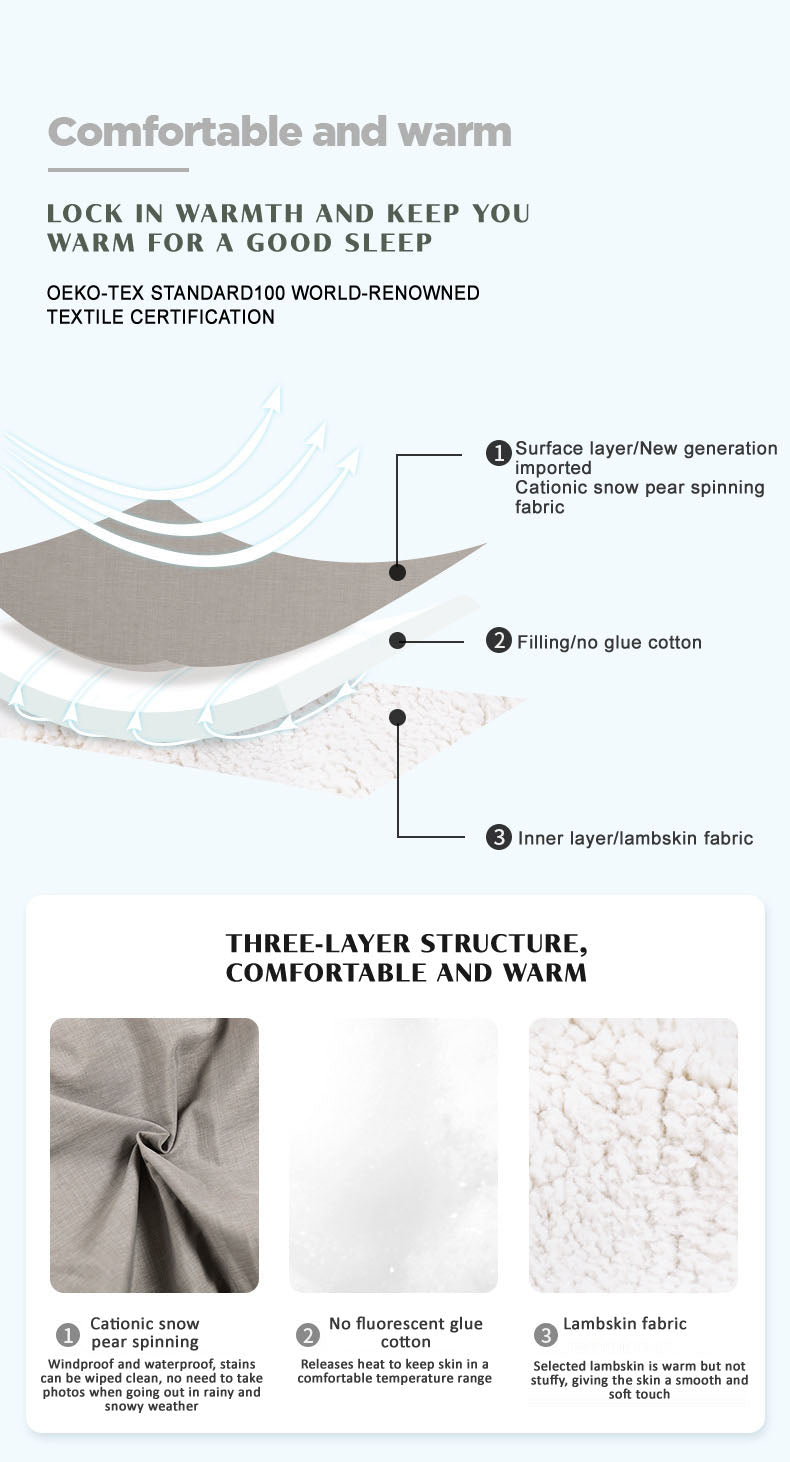 Comfortable and warm

LOCK IN WARMTH AND KEEP YOU WARM FOR A GOOD SLEEP

OEKO-TEX STANDARD100 WORLD-RENOWNED TEXTILE CERTIFICATION

1 Surface layer/New generation imported Cationic snow pear spinning fabric

2 Filling/no glue cotton

3 Inner layer/lambskin fabric

THREE-LAYER STRUCTURE, COMFORTABLE AND WARM

1 Cationic snow pear spinning
Windproof and waterproof, stains can be wiped clean, no need to take photos when going out in rainy and snowy weather

2 No fluorescent glue cotton
Releases heat to keep skin in a comfortable temperature range

3 Lambskin fabric
Selected lambskin is warm but not stuffy, giving the skin a smooth and soft touch